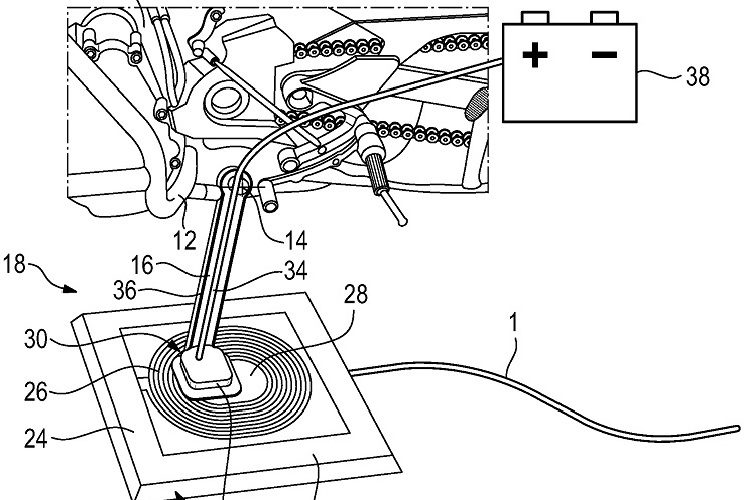 + −
38
12
14
18
16
34
36
28
30
1
26
24